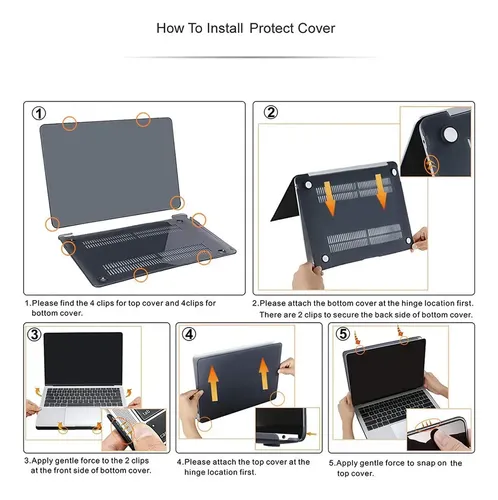 How To Install Protect Cover

①

1.Please find the 4 clips for top cover and 4clips for bottom cover.

②

2.Please attach the bottom cover at the hinge location first. There are 2 clips to secure the back side of bottom cover.

③

3.Apply gentle force to the 2 clips at the front side of bottom cover.

④

4.Please attach the top cover at the hinge location first.

⑤

5.Apply gentle force to snap on the top cover.