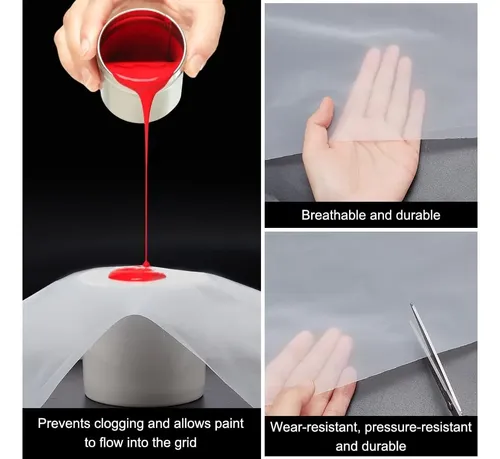 Prevents clogging and allows paint to flow into the grid

Breathable and durable

Wear-resistant, pressure-resistant and durable