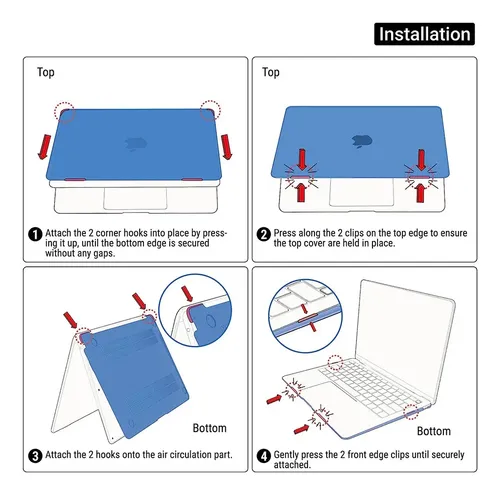 Installation

Top

1 Attach the 2 corner hooks into place by pressing it up, until the bottom edge is secured without any gaps.

Top

2 Press along the 2 clips on the top edge to ensure the top cover are held in place.

Bottom

3 Attach the 2 hooks onto the air circulation part.

Bottom

4 Gently press the 2 front edge clips until securely attached.